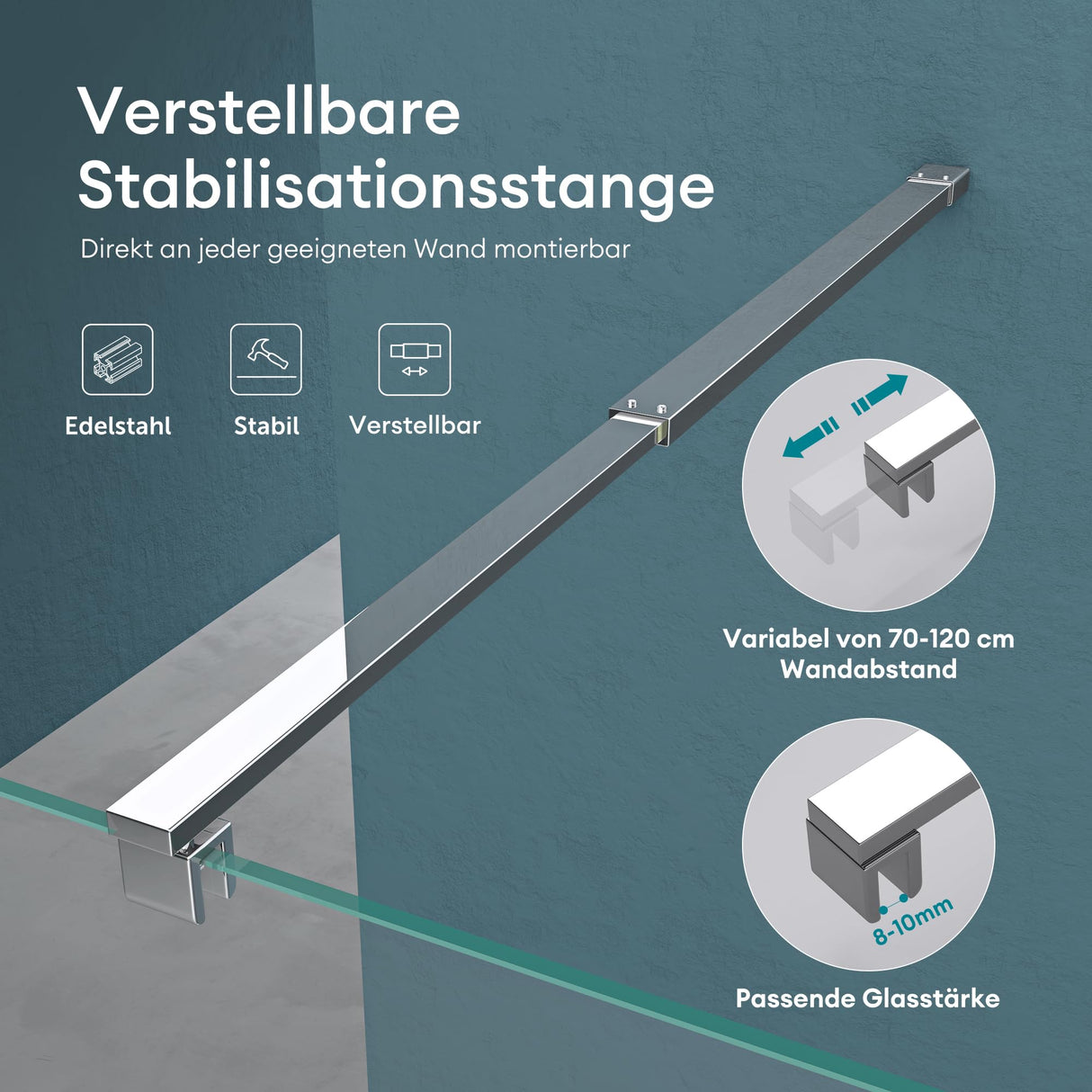 Verstellbare Stabilisationsstange

Direkt an jeder geeigneten Wand montierbar

Edelstahl

Stabil

Verstellbar

Variabel von 70-120 cm Wandabstand

8-10mm

Passende Glasstärke