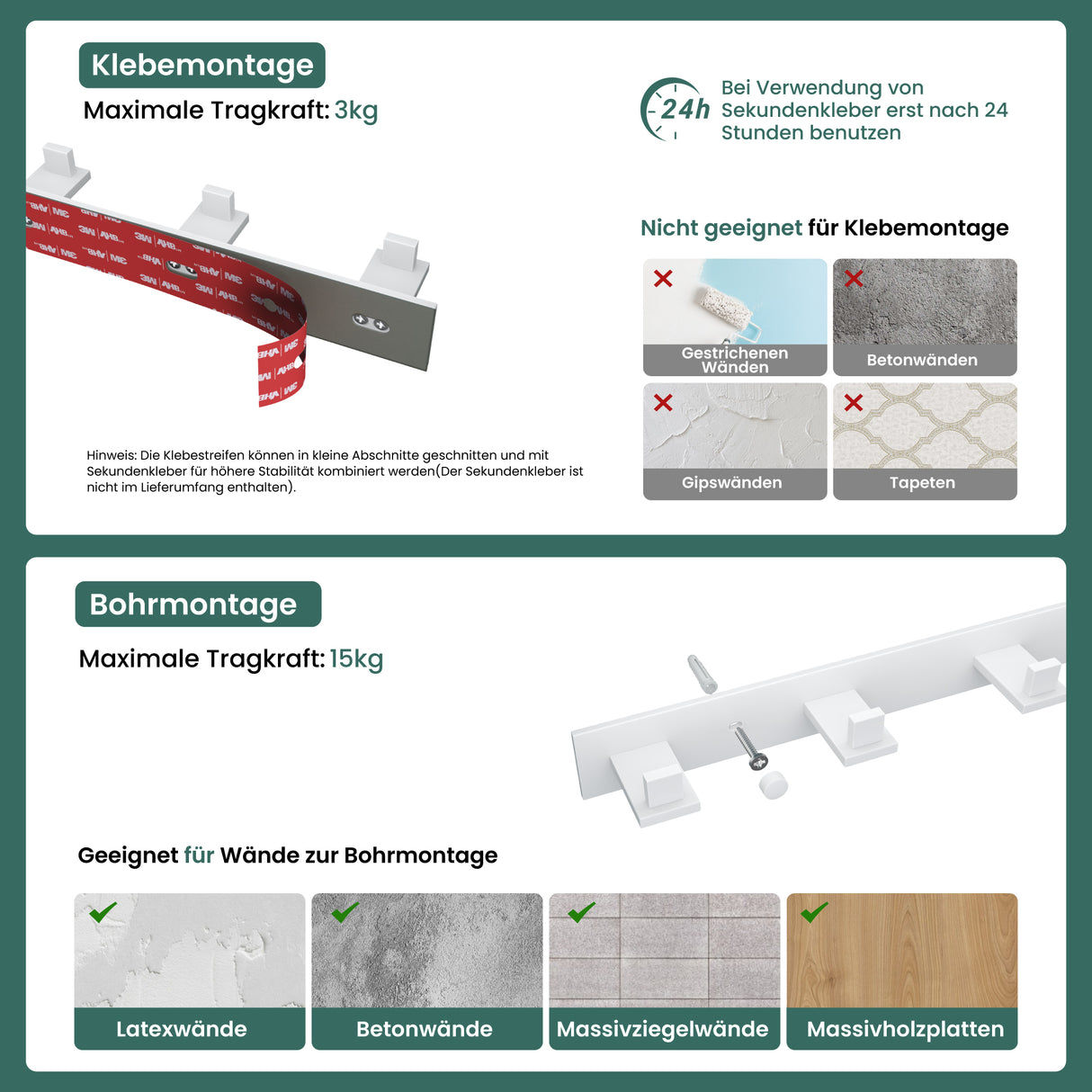 Klebemontage

Maximale Tragkraft: 3kg

24h

Bei Verwendung von Sekundenkleber erst nach 24 Stunden benutzen

Nicht geeignet für Klebemontage

Gestrichenen Wänden

Betonwänden

Gipswänden

Tapeten

Hinweis: Die Klebestreifen können in kleine Abschnitte geschnitten und mit Sekundenkleber für höhere Stabilität kombiniert werden(Der Sekundenkleber ist nicht im Lieferumfang enthalten).

Bohrmontage

Maximale Tragkraft: 15kg

Geeignet für Wände zur Bohrmontage

Latexwände

Betonwände

Massivziegelwände

Massivholzplatten