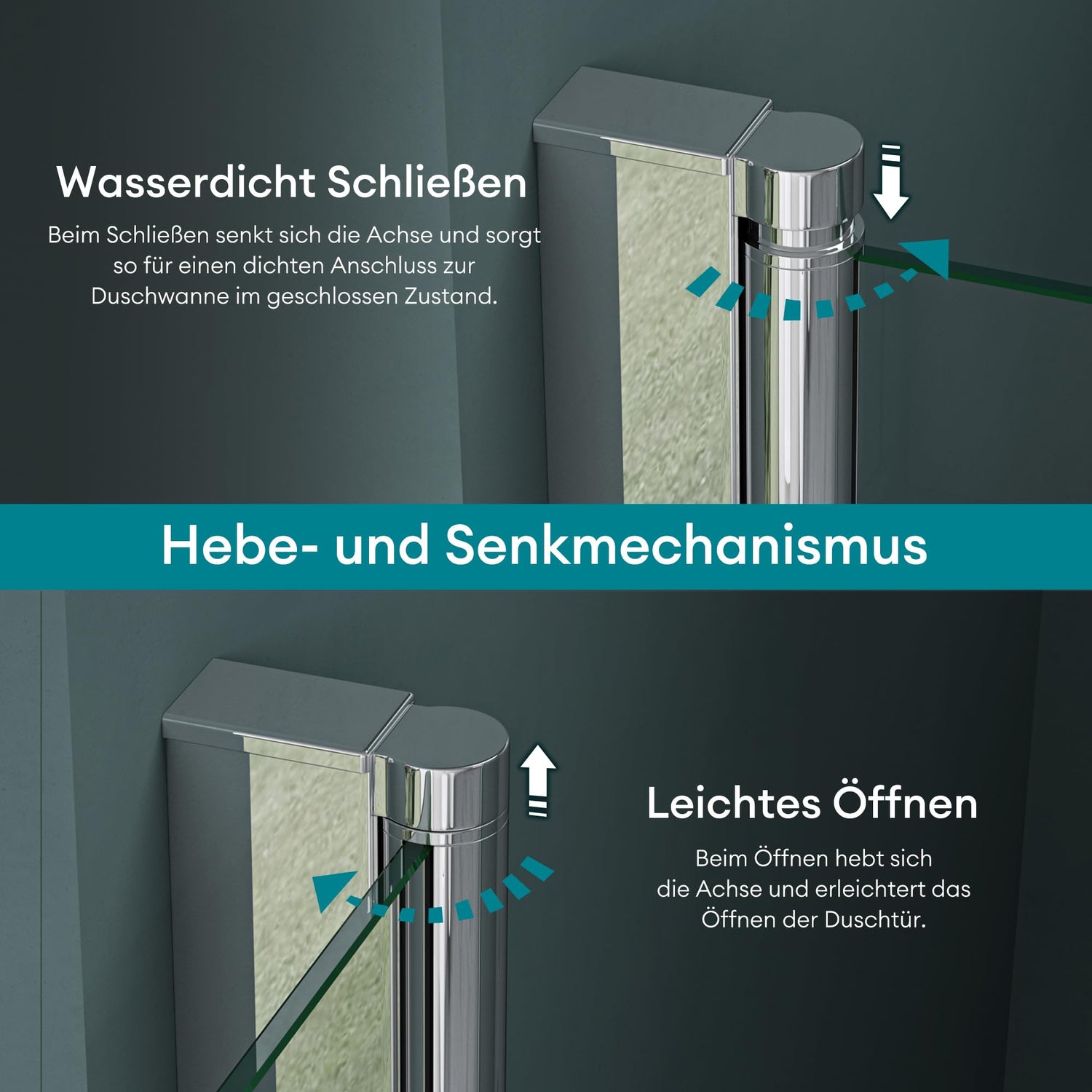 Wasserdicht Schließen

Beim Schließen senkt sich die Achse und sorgt so für einen dichten Anschluss zur Duschwanne im geschlossen Zustand.

Hebe- und Senkmechanismus

Leichtes Öffnen

Beim Öffnen hebt sich die Achse und erleichtert das Öffnen der Duschtür.